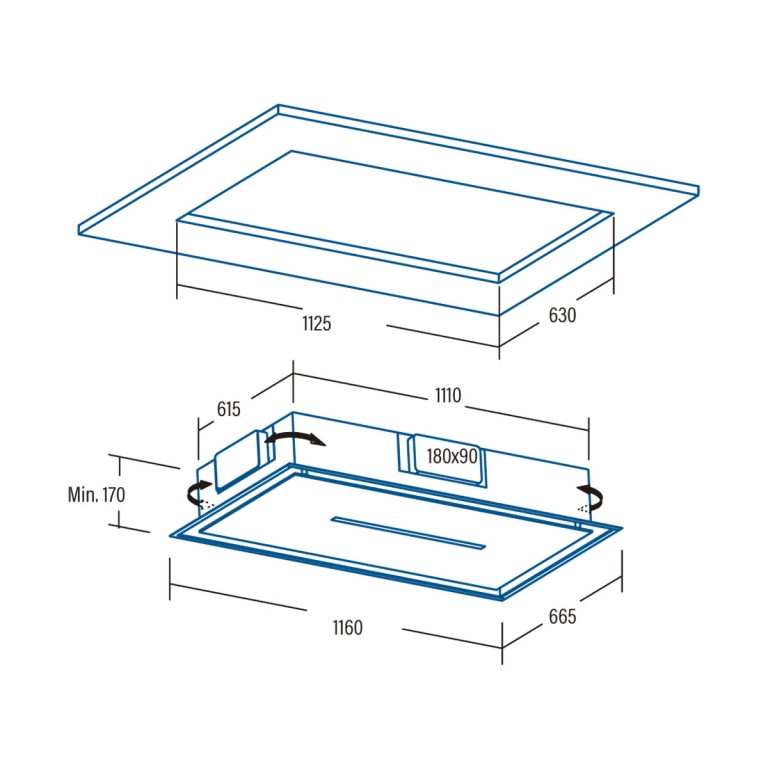 1125
630
615
1110
180x90
Min. 170
1160
665